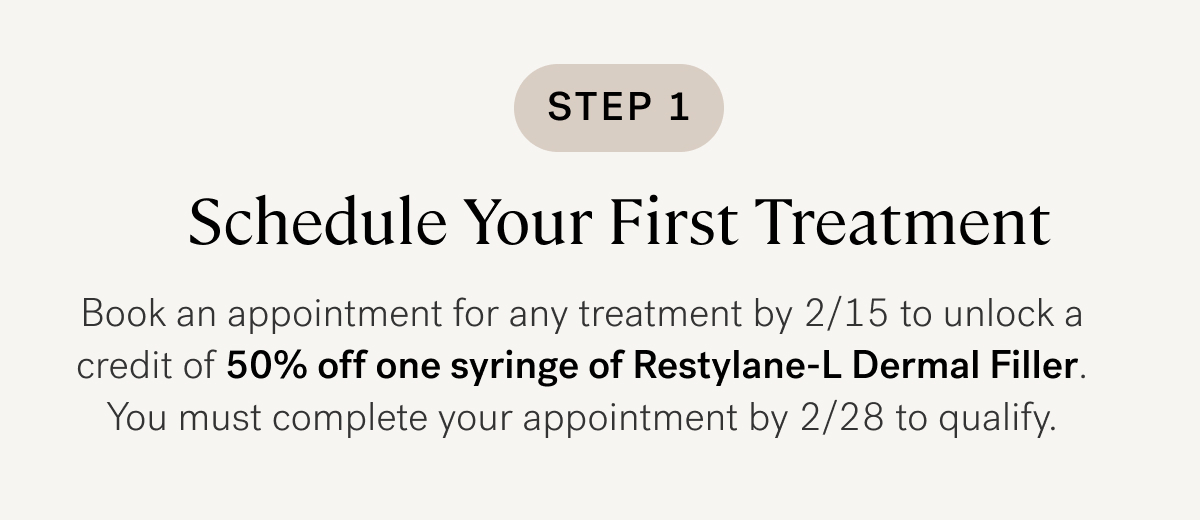 STEP 1

Schedule Your First Treatment

Book an appointment for any treatment by 2/15 to unlock a credit of 50% off one syringe of Restylane-L Dermal Filler. You must complete your appointment by 2/28 to qualify.